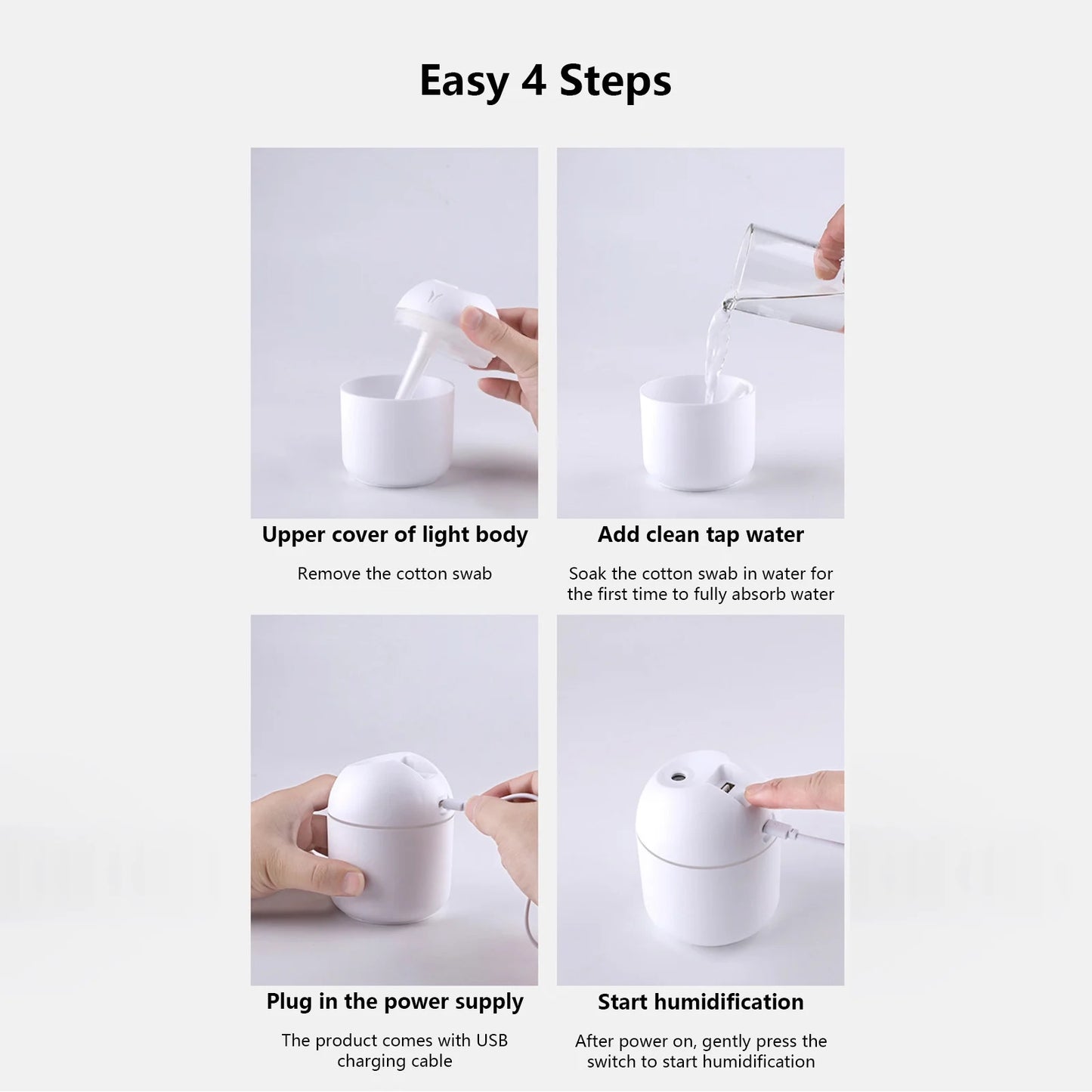 Easy 4 Steps

Upper cover of light body

Remove the cotton swab

Add clean tap water

Soak the cotton swab in water for the first time to fully absorb water

Plug in the power supply

The product comes with USB charging cable

Start humidification

After power on, gently press the switch to start humidification