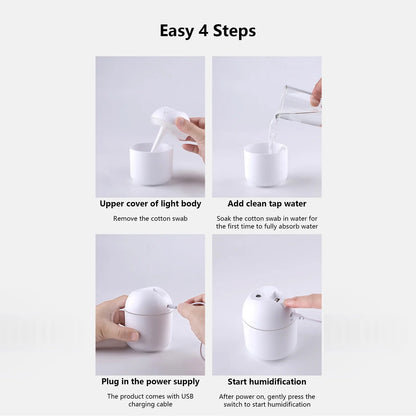 Easy 4 Steps

Upper cover of light body

Remove the cotton swab

Add clean tap water

Soak the cotton swab in water for the first time to fully absorb water

Plug in the power supply

The product comes with USB charging cable

Start humidification

After power on, gently press the switch to start humidification