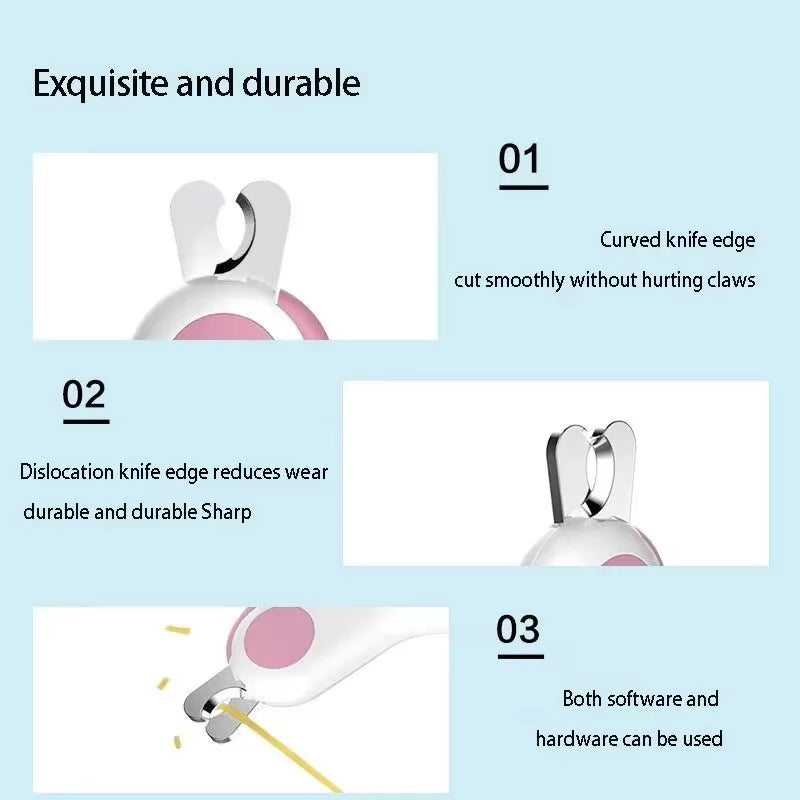 Exquisite and durable

01

Curved knife edge
cut smoothly without hurting claws

02

Dislocation knife edge reduces wear
durable and durable Sharp

03

Both software and
hardware can be used