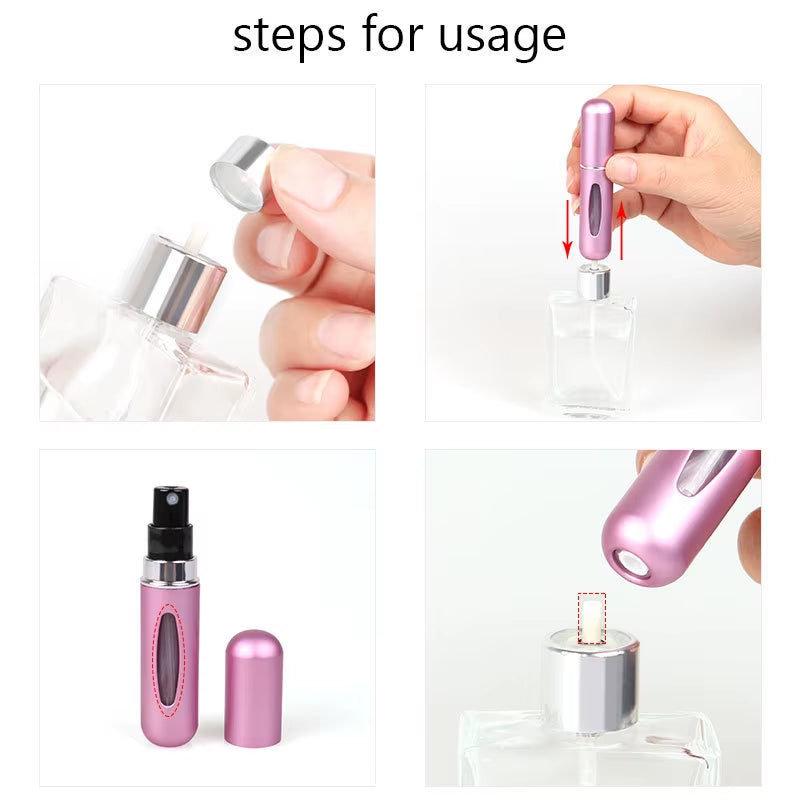 steps for usage