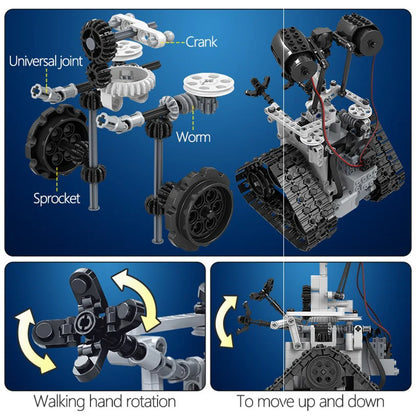 Crank

Universal joint

Worm

Sprocket

Walking hand rotation

To move up and down