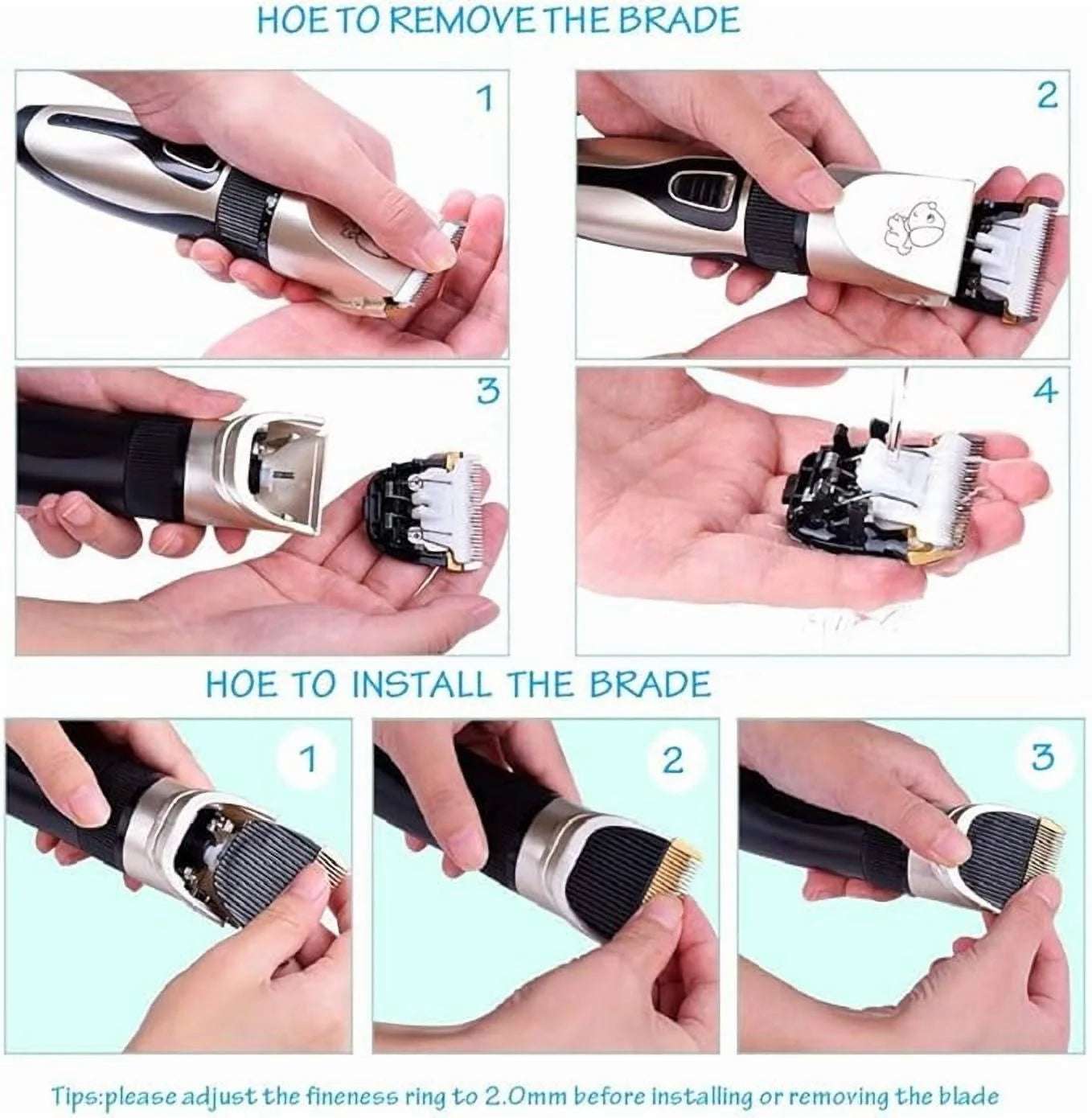 HOE TO REMOVE THE BRADE

1

2

3

4

HOE TO INSTALL THE BRADE

1

2

3

Tips:please adjust the fineness ring to 2.0mm before installing or removing the blade