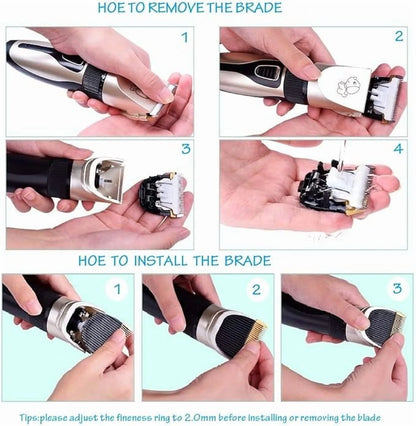 HOE TO REMOVE THE BRADE

1

2

3

4

HOE TO INSTALL THE BRADE

1

2

3

Tips:please adjust the fineness ring to 2.0mm before installing or removing the blade